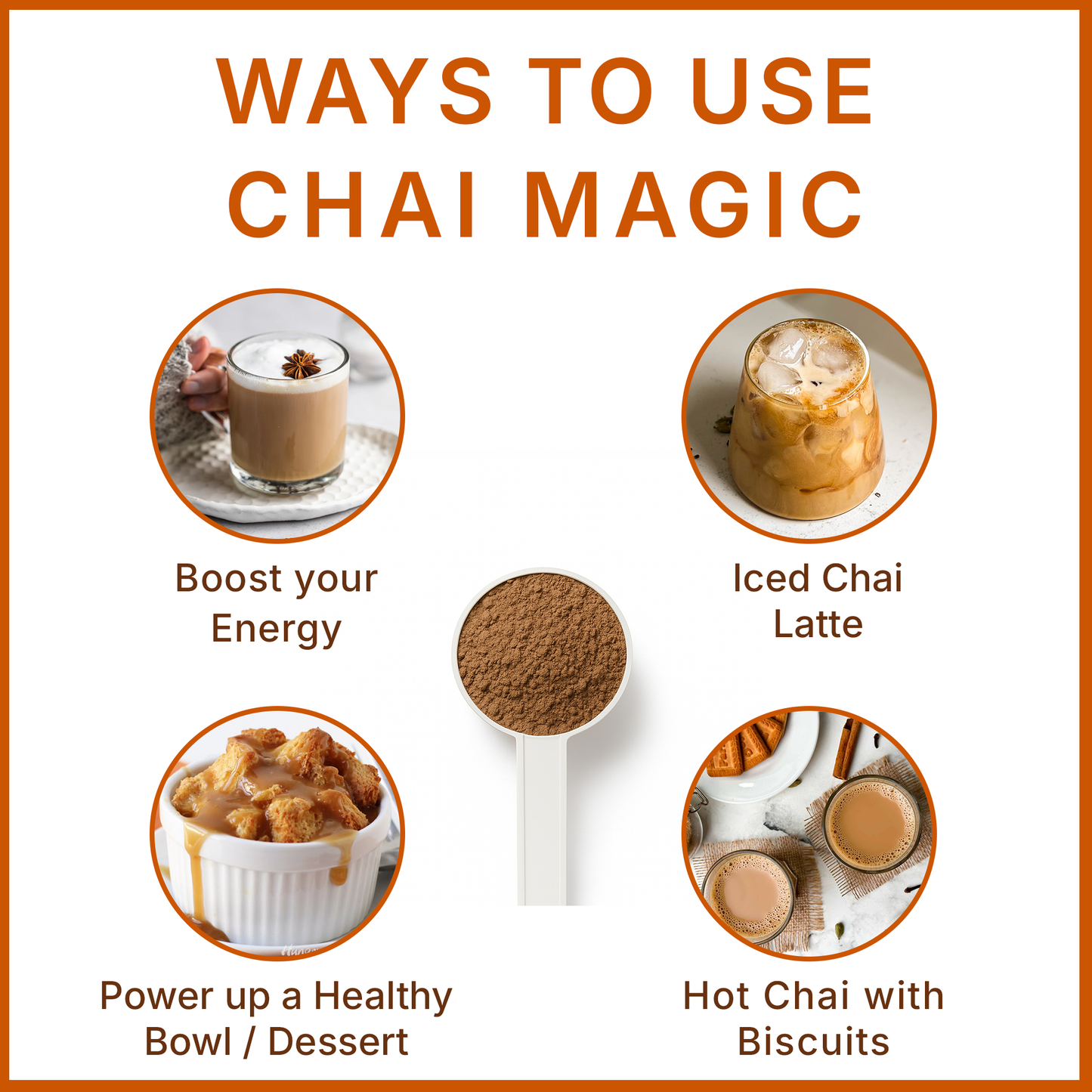 WAYS TO USE CHAI MAGIC

Boost your Energy

Iced Chai Latte

Power up a Healthy Bowl / Dessert

Hot Chai with Biscuits