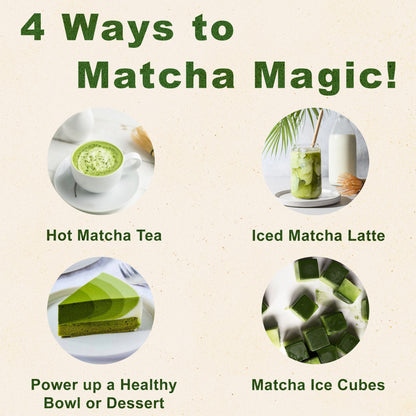 4 Ways to Matcha Magic!

Hot Matcha Tea

Iced Matcha Latte

Power up a Healthy Bowl or Dessert

Matcha Ice Cubes