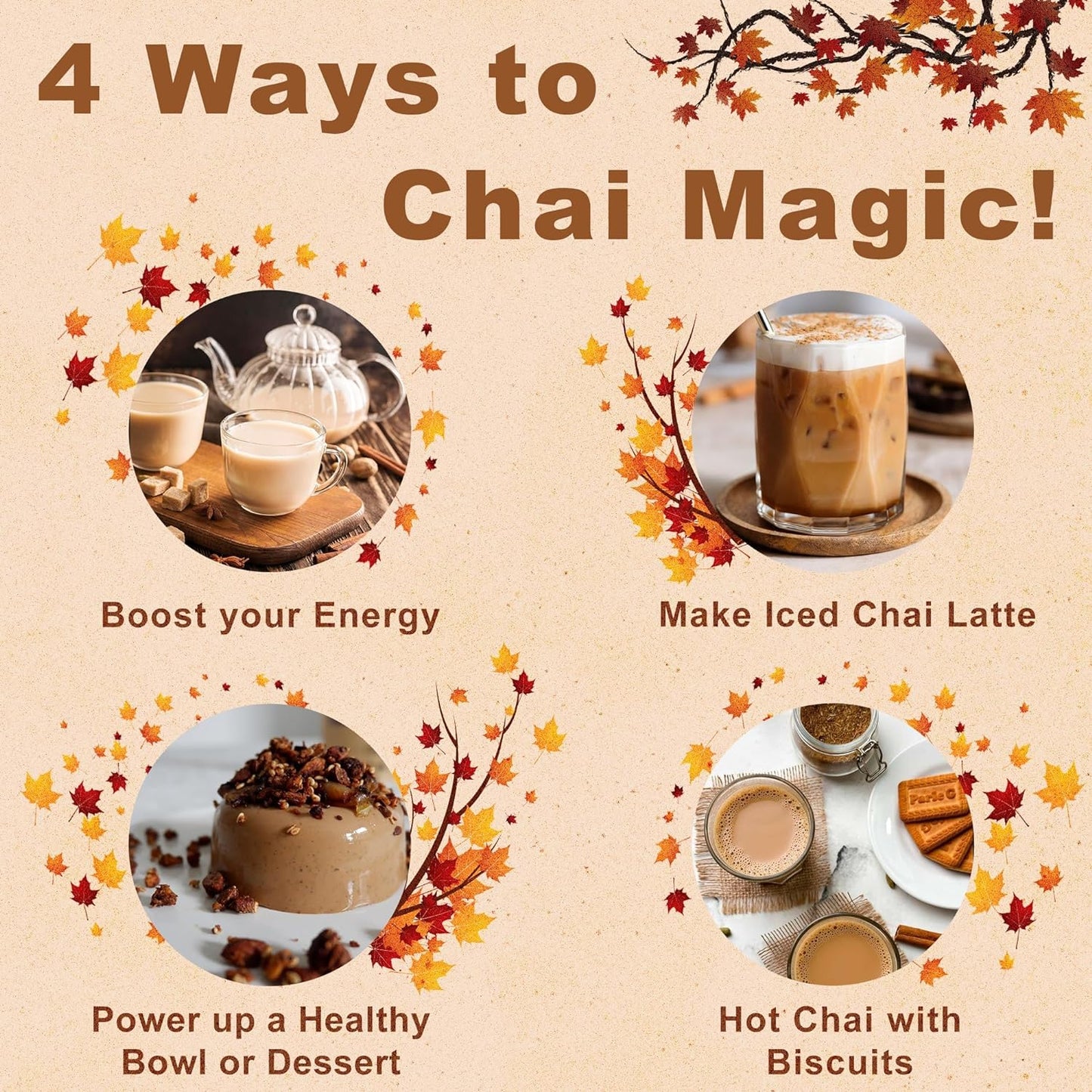 4 Ways to Chai Magic!

Boost your Energy

Make Iced Chai Latte

Power up a Healthy Bowl or Dessert

Parle G

Hot Chai with Biscuits