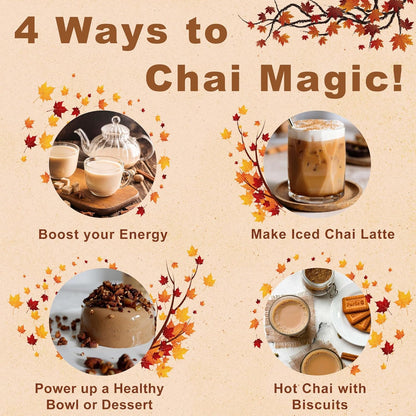 4 Ways to Chai Magic!

Boost your Energy

Make Iced Chai Latte

Power up a Healthy Bowl or Dessert

Hot Chai with Biscuits